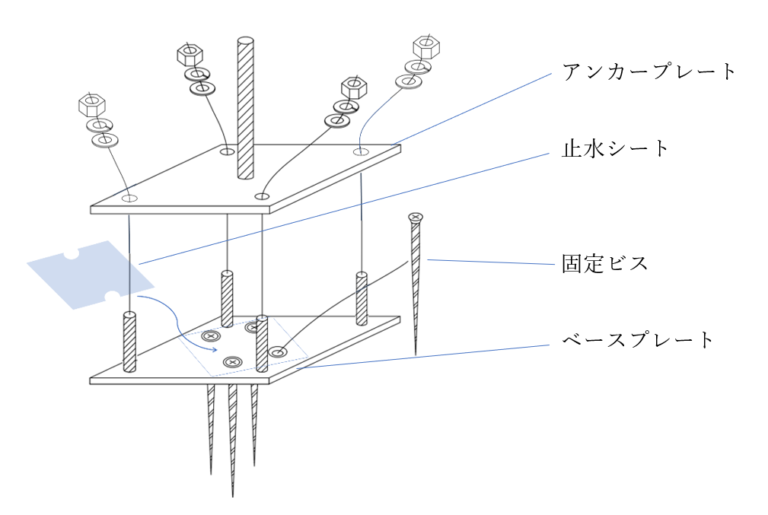 アンカープレート

止水シート

固定ビス

ベースプレート